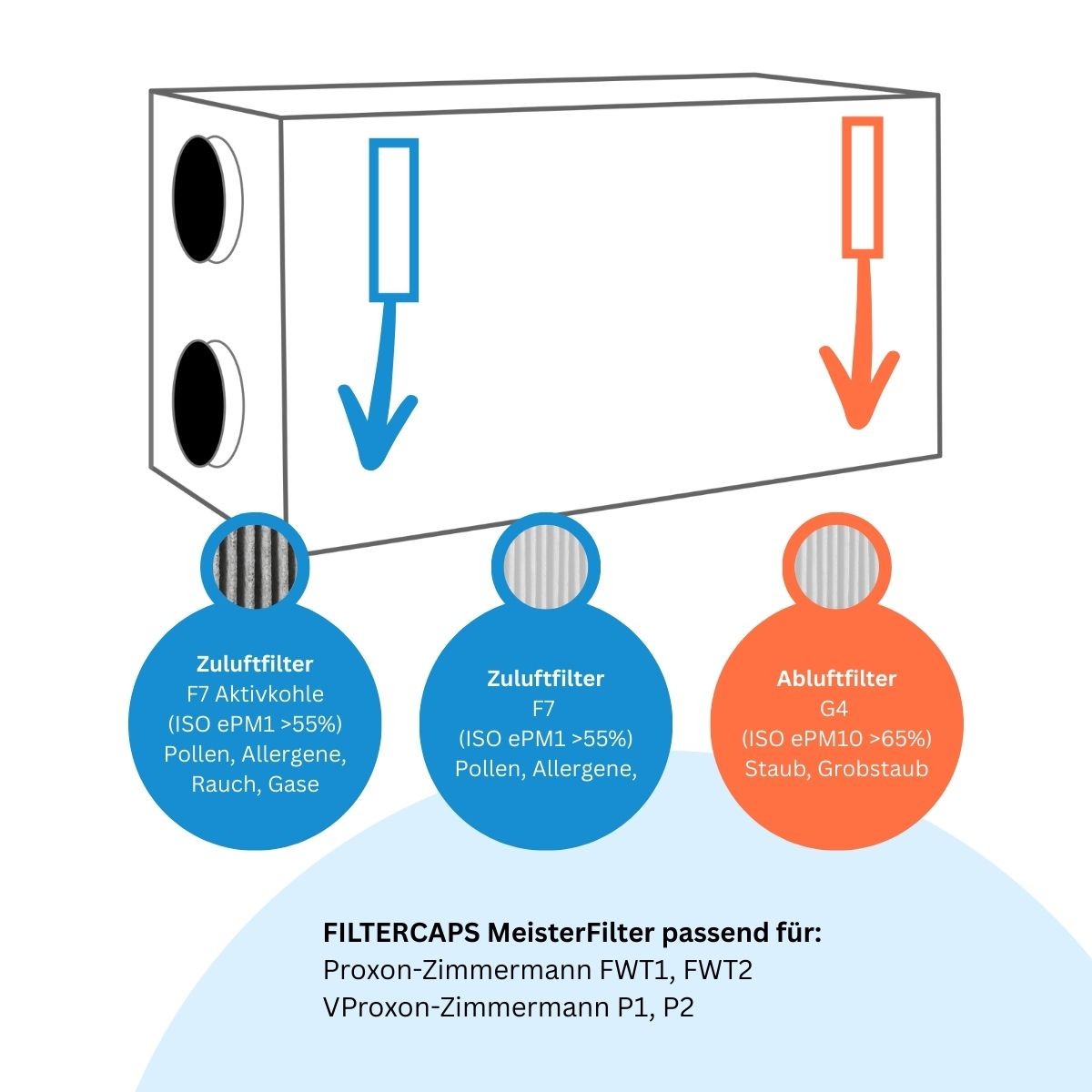 Zuluftfilter
F7 Aktivkohle
(ISO ePM1 >55%)
Pollen, Allergene,
Rauch, Gase

Zuluftfilter
F7
(ISO ePM1 >55%)
Pollen, Allergene,

Abluftfilter
G4
(ISO ePM10 >65%)
Staub, Grobstaub

FILTERCAPS MeisterFilter passend für:
Proxon-Zimmermann FWT1, FWT2
VProxon-Zimmermann P1, P2