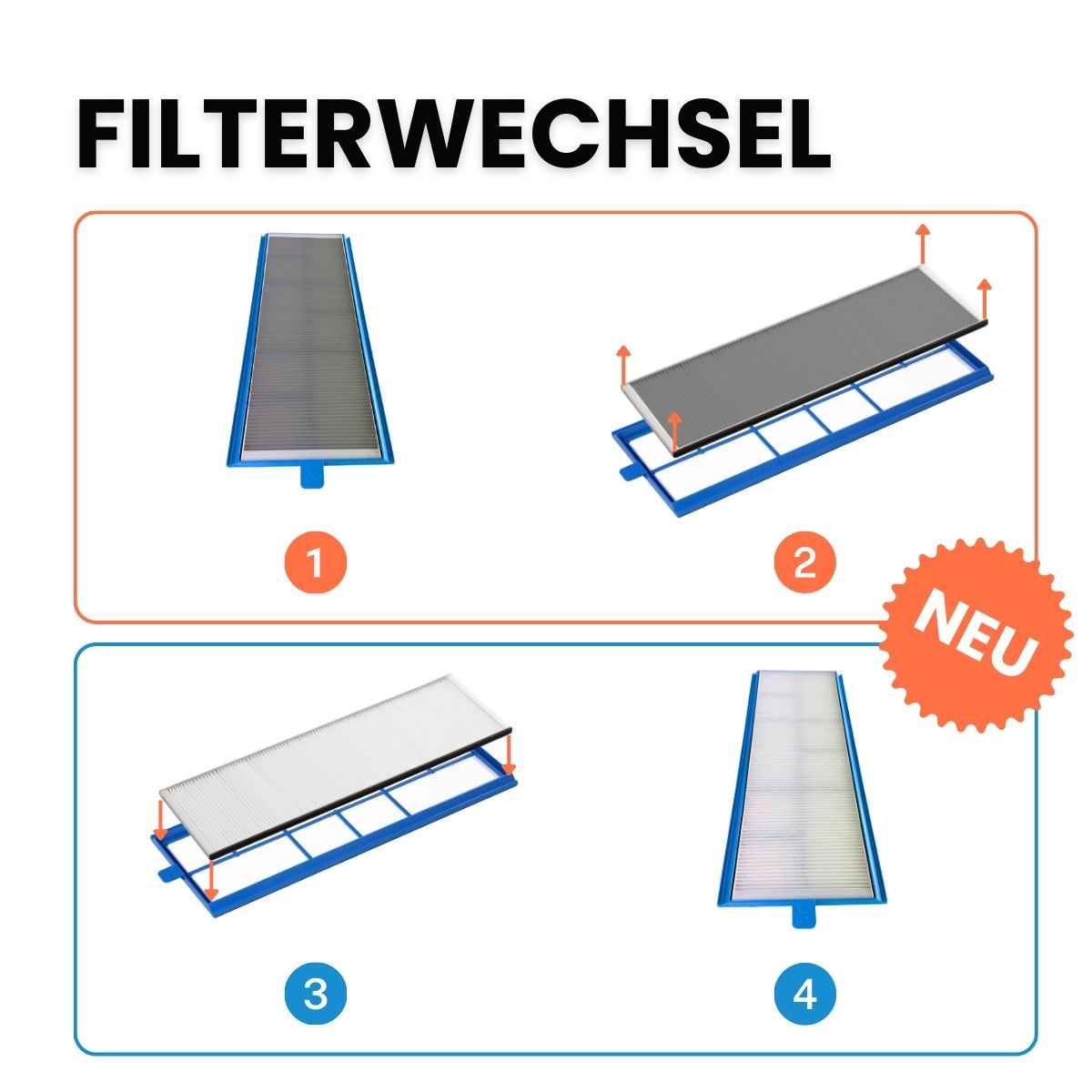 FILTERWECHSEL

1

2

NEU

3

4